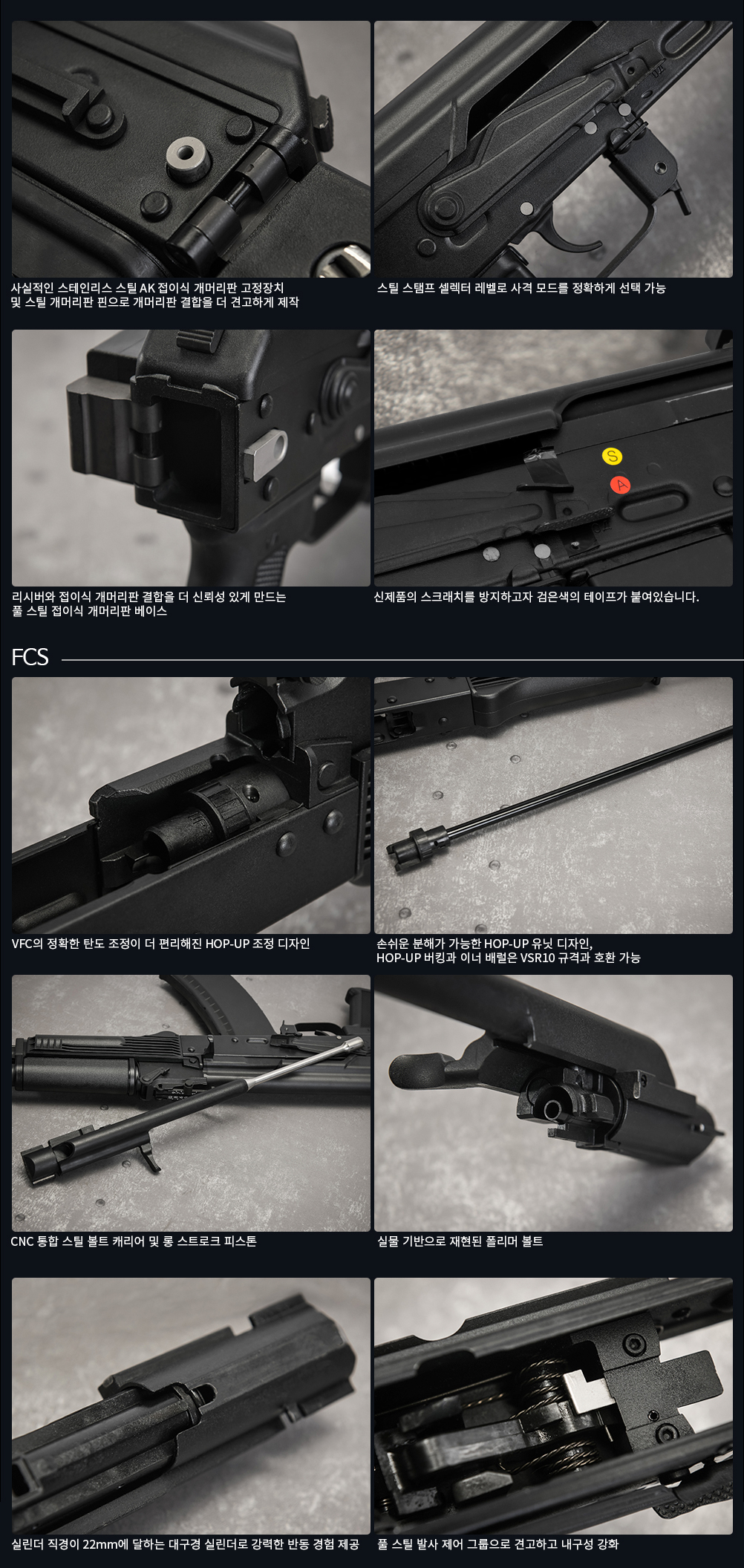 사실적인 스테인리스 스틸 AK 접이식 개머리판 고정장치 및 스틸 개머리판 핀으로 개머리판 결합을 더 견고하게 제작

스틸 스탬프 셀렉터 레벨로 사격 모드를 정확하게 선택 가능

리시버와 접이식 개머리판 결합을 더 신뢰성 있게 만드는 풀 스틸 접이식 개머리판 베이스

S

A

신제품의 스크래치를 방지하고자 검은색의 테이프가 붙여있습니다.

FCS

VFC의 정확한 탄도 조정이 더 편리해진 HOP-UP 조정 디자인

손쉬운 분해가 가능한 HOP-UP 유닛 디자인, HOP-UP 버킹과 이너 배럴은 VSR10 규격과 호환 가능

CNC 통합 스틸 볼트 캐리어 및 롱 스트로크 피스톤

실물 기반으로 재현된 폴리머 볼트

실린더 직경이 22mm에 달하는 대구경 실린더로 강력한 반동 경험 제공

풀 스틸 발사 제어 그룹으로 견고하고 내구성 강화